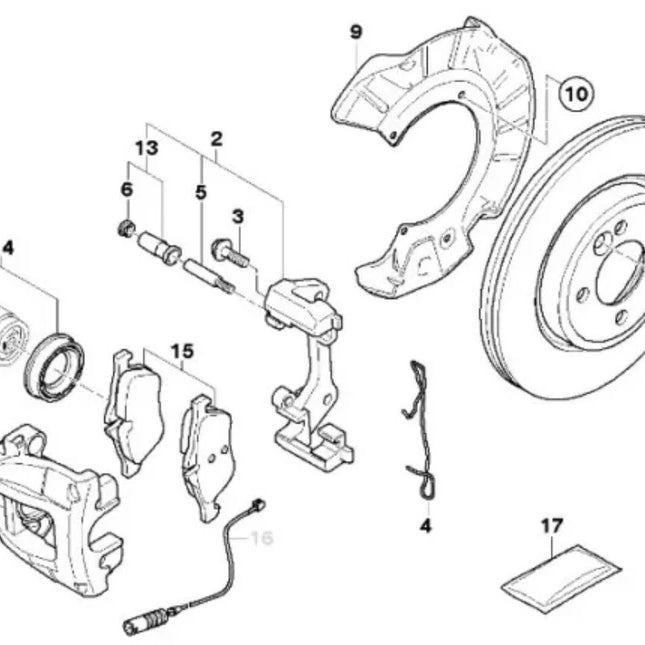 9
10
13
2
6
5
3
4
15
4
16
17