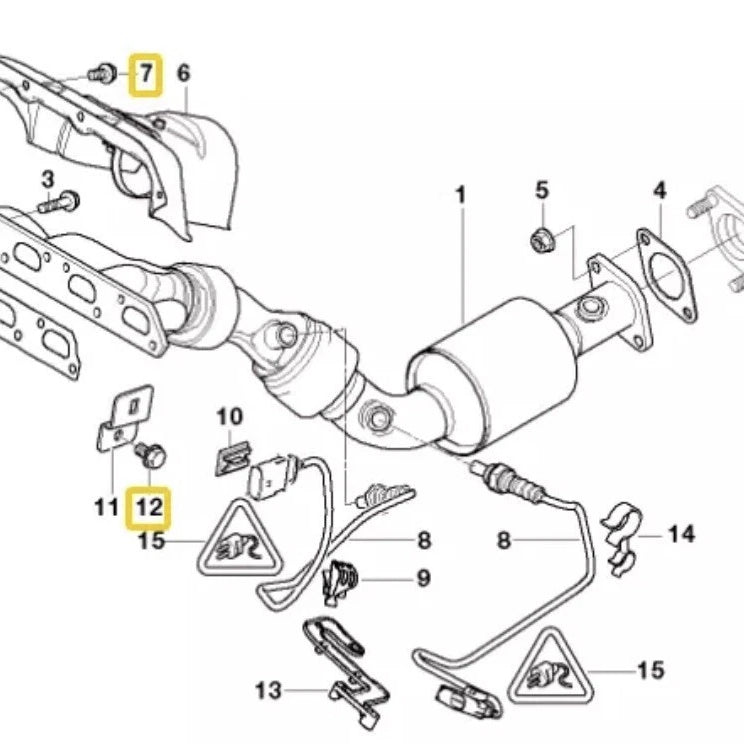 7
6
3
1
5
4
10
11
12
15
8
8
14
9
13
15